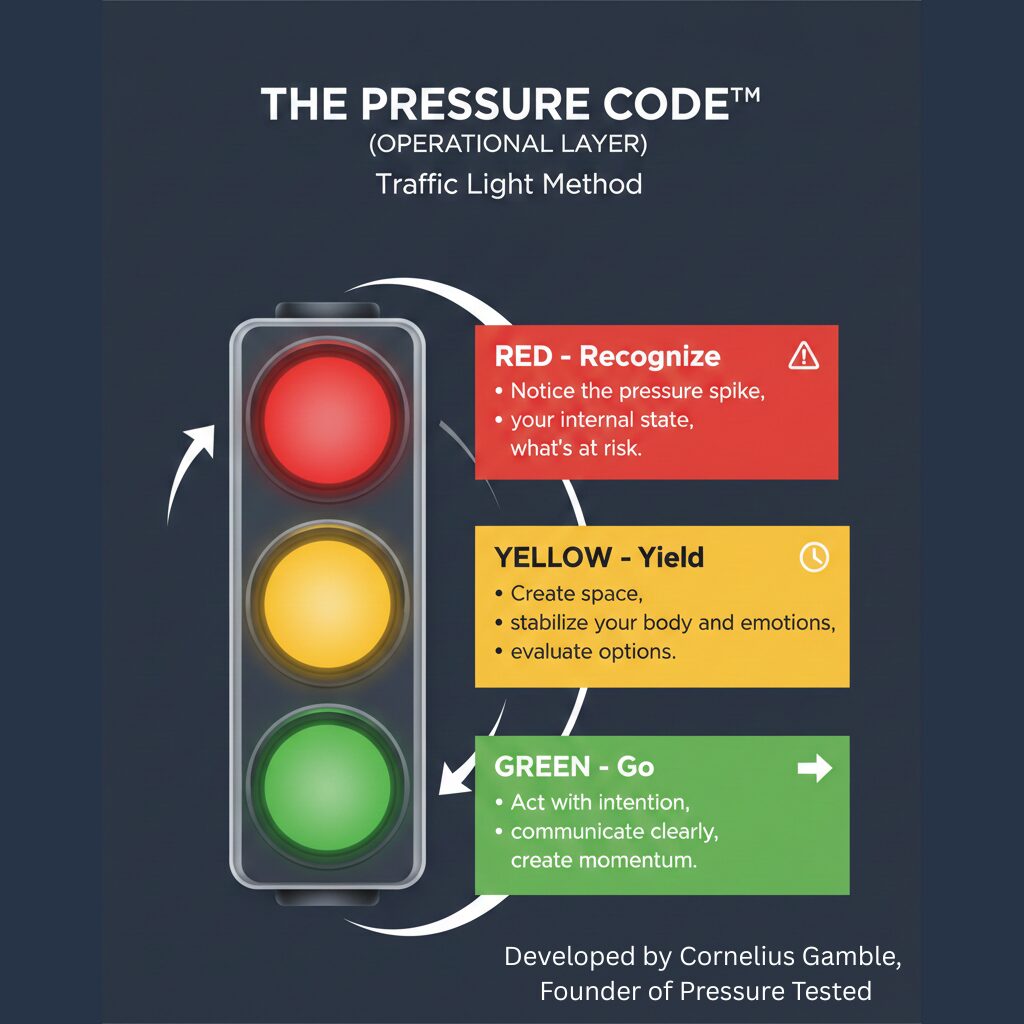 THE PRESSURE CODE™
(OPERATIONAL LAYER)
Traffic Light Method

RED - Recognize
• Notice the pressure spike,
• your internal state, what's at risk.

YELLOW - Yield
• Create space,
• stabilize your body and emotions,
• evaluate options.

GREEN - Go
• Act with intention,
• communicate clearly, create momentum.

Developed by Cornelius Gamble, Founder of Pressure Tested